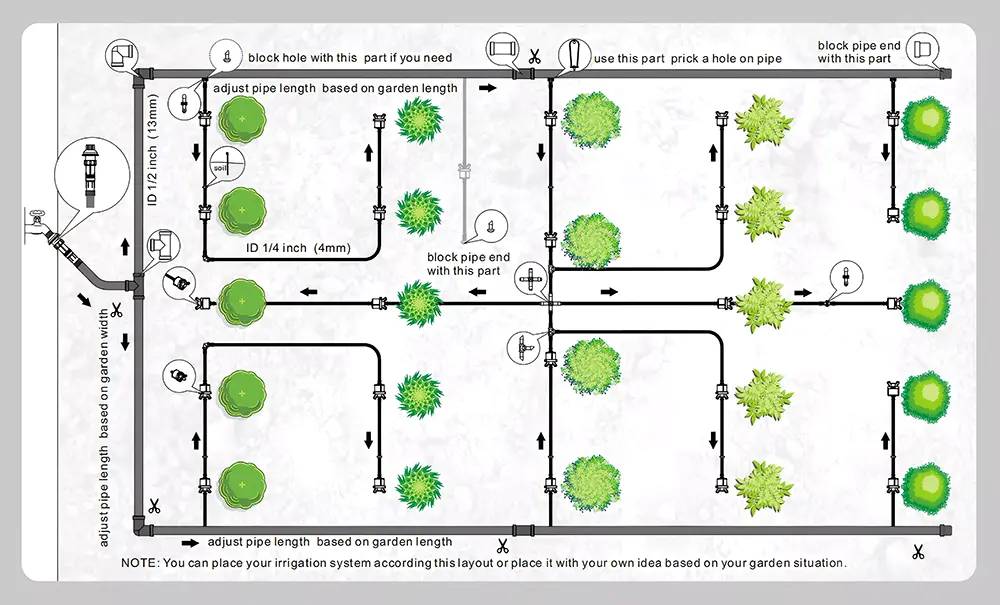 block hole with this part if you need

use this part prick a hole on pipe

block pipe end with this part

adjust pipe length based on garden length

ID 1/2 inch (13mm)

soil

ID 1/4 inch (4mm)

block pipe end with this part

adjust pipe length based on garden width

adjust pipe length based on garden length

NOTE: You can place your irrigation system according this layout or place it with your own idea based on your garden situation.